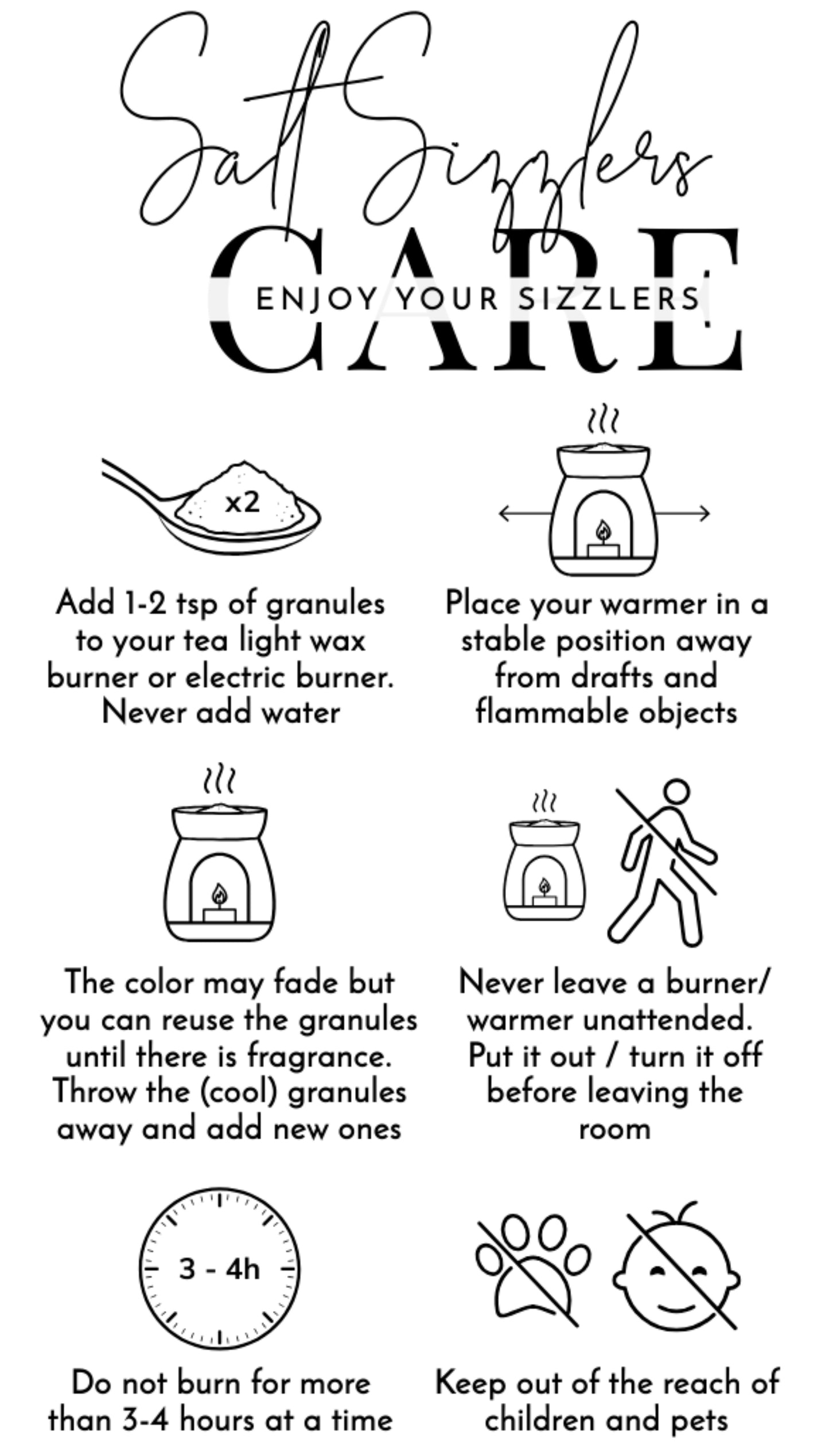 Salt Sizzlers
CARE
ENJOY YOUR SIZZLERS

x2

Add 1-2 tsp of granules to your tea light wax burner or electric burner. Never add water

Place your warmer in a stable position away from drafts and flammable objects

The color may fade but you can reuse the granules until there is fragrance. Throw the (cool) granules away and add new ones

Never leave a burner/ warmer unattended. Put it out / turn it off before leaving the room

3 - 4h

Do not burn for more than 3-4 hours at a time

Keep out of the reach of children and pets